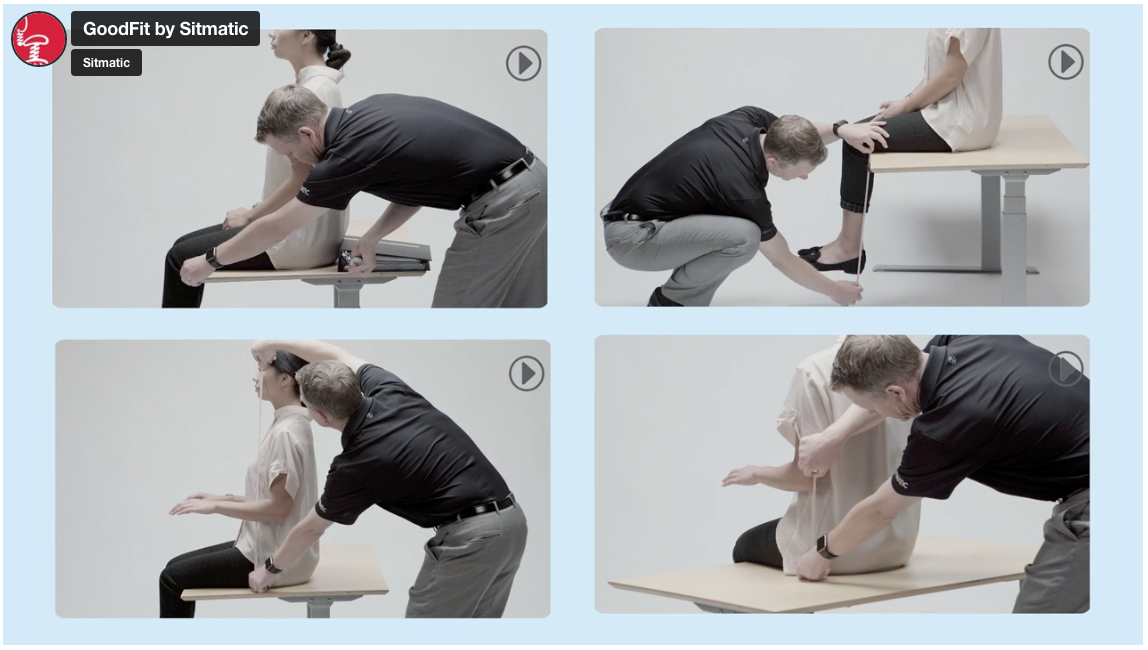 GoodFit by Sitmatic

Sitmatic